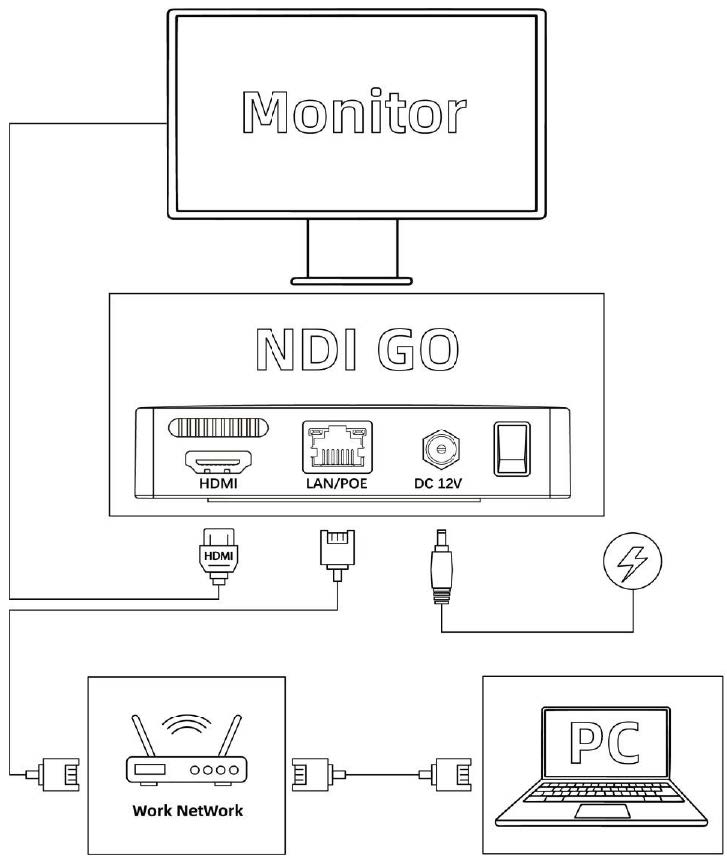 Monitor

NDI GO

HDMI
LAN/POE
DC 12V

HDMI

Work NetWork

PC